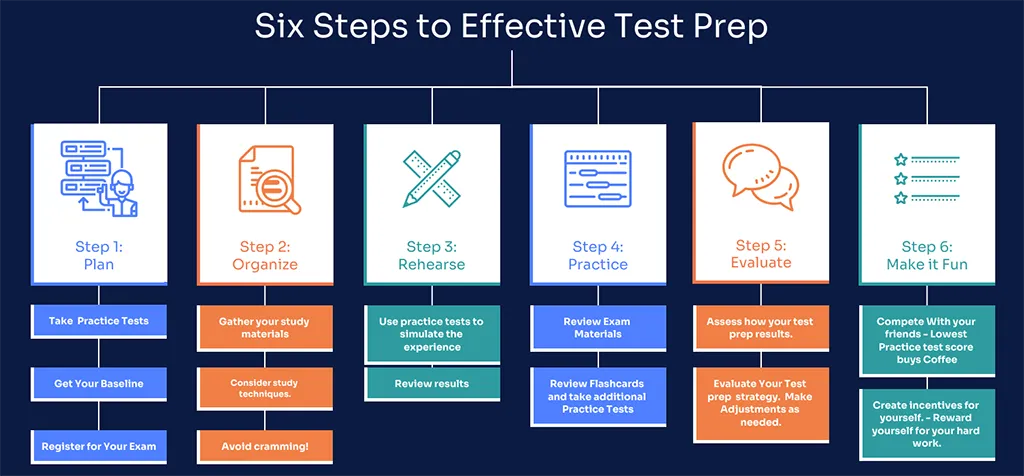 Six Steps to Effective Test Prep

Step 1:
Plan

Take Practice Tests

Get Your Baseline

Register for Your Exam

Step 2:
Organize

Gather your study materials

Consider study techniques.

Avoid cramming!

Step 3:
Rehearse

Use practice tests to simulate the experience

Review results

Step 4:
Practice

Review Exam Materials

Review Flashcards and take additional Practice Tests

Step 5:
Evaluate

Assess how your test prep results.

Evaluate Your Test prep strategy. Make Adjustments as needed.

Step 6:
Make it Fun

Compete With your friends - Lowest Practice test score buys Coffee

Create Incentives for yourself. - Reward yourself for your hard work.